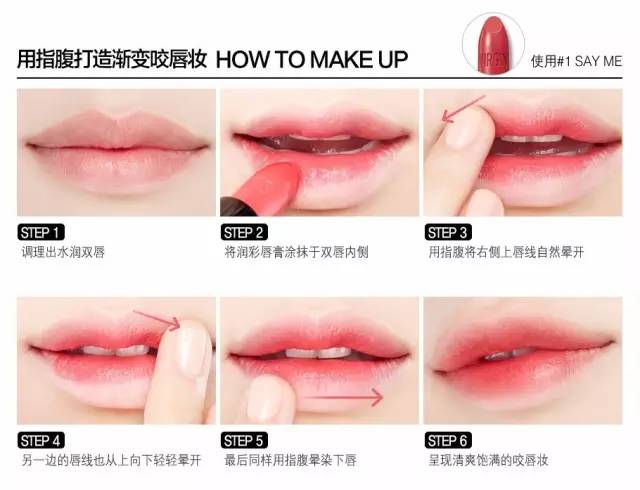 用指腹打造渐变咬唇妆 HOW TO MAKE UP

使用#1 SAY ME

STEP 1
调理出水润双唇

STEP 2
将润彩唇膏涂抹于双唇内侧

STEP 3
用指腹将右侧上唇线自然晕开

STEP 4
另一边的唇线也从上向下轻轻晕开

STEP 5
最后同样用指腹晕染下唇

STEP 6
呈现清爽饱满的咬唇妆